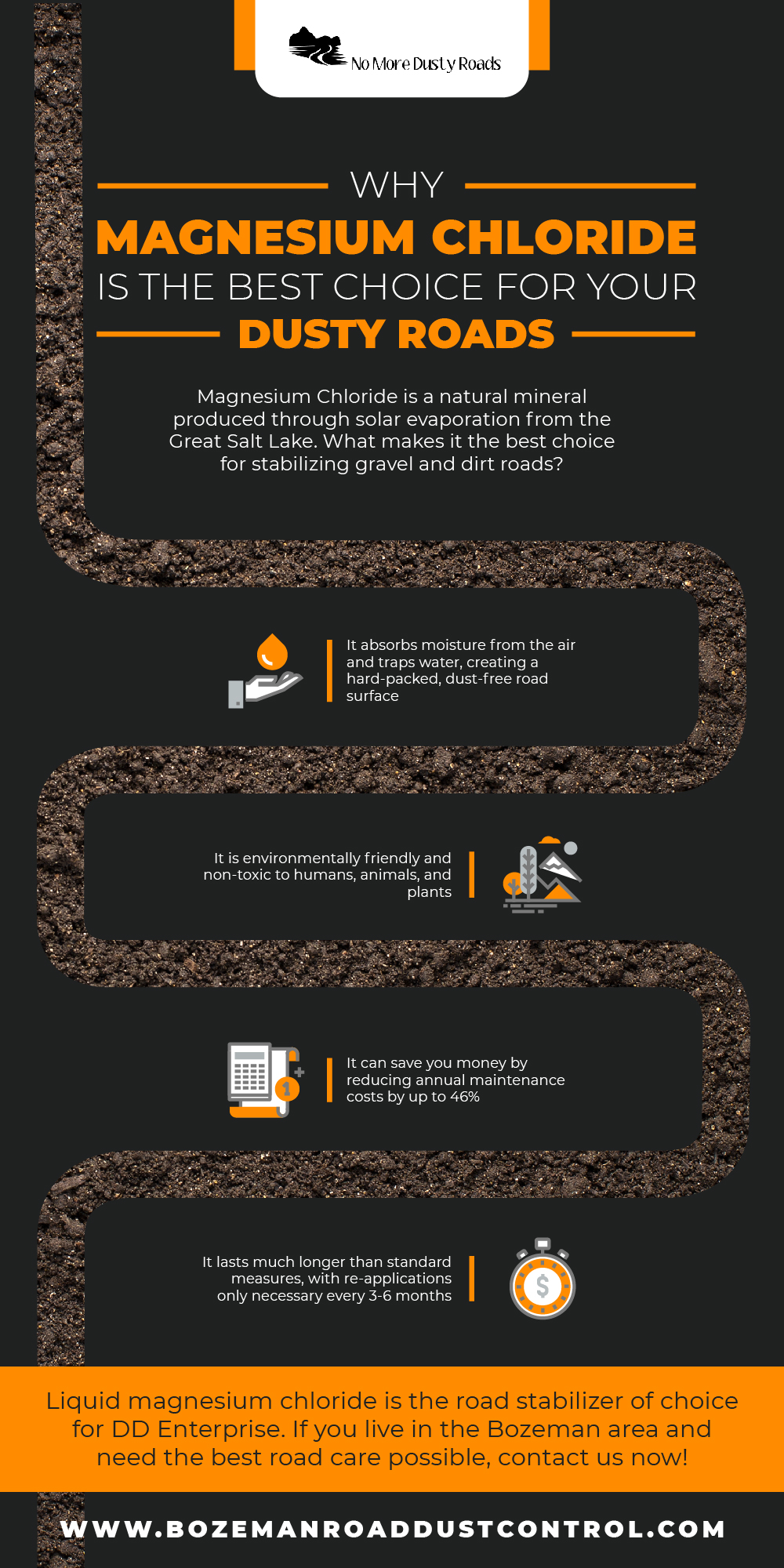 No More Dusty Roads

WHY
MAGNESIUM CHLORIDE
IS THE BEST CHOICE FOR YOUR
DUSTY ROADS

Magnesium Chloride is a natural mineral produced through solar evaporation from the Great Salt Lake. What makes it the best choice for stabilizing gravel and dirt roads?

It absorbs moisture from the air and traps water, creating a hard-packed, dust-free road surface

It is environmentally friendly and non-toxic to humans, animals, and plants

It can save you money by reducing annual maintenance costs by up to 46%

It lasts much longer than standard measures, with re-applications only necessary every 3-6 months

Liquid magnesium chloride is the road stabilizer of choice for DD Enterprise. If you live in the Bozeman area and need the best road care possible, contact us now!

WWW.BOZEMANROADDUSTCONTROL.COM